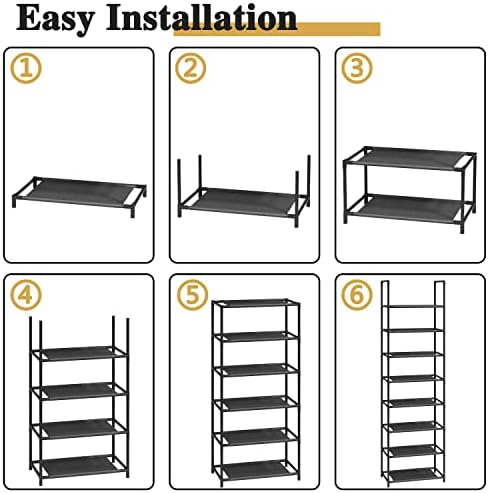 Easy Installation

①

②

③

④

⑤

⑥