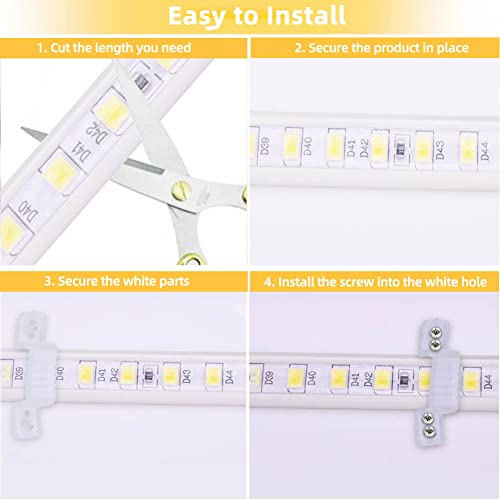 Easy to Install

1. Cut the length you need

D42
D41
D40

2. Secure the product in place

D39 D40 D41 D42 D43 D44

3. Secure the white parts

D39 D40 D41 D42 D43 D44

4. Install the screw into the white hole

D39 D40 D41 D42 D44