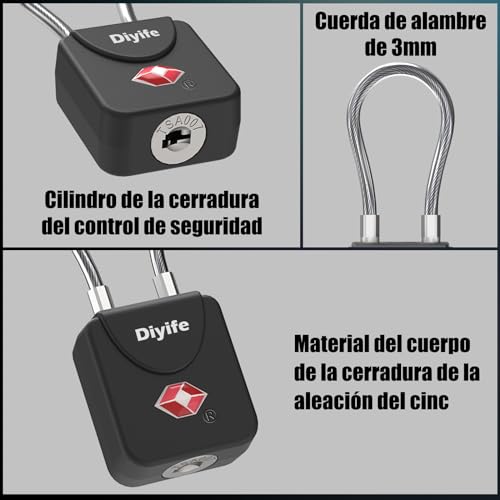 Diyife

®

TSA007

Cilindro de la cerradura del control de seguridad

Cuerda de alambre de 3mm

Diyife

®

Material del cuerpo de la cerradura de la aleación del cinc