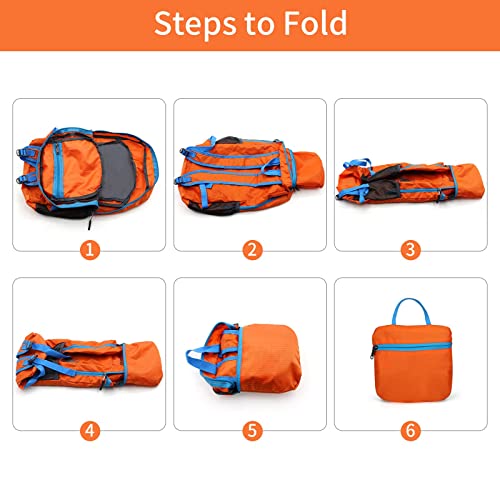 Steps to Fold

1

2

3

4

5

6