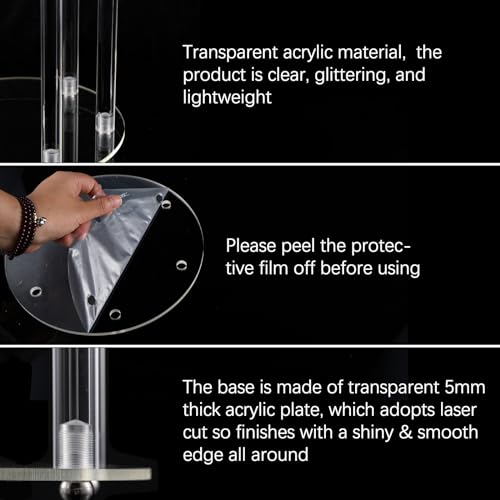 Transparent acrylic material,  the product is clear, glittering, and lightweight

Please peel the protective film off before using

The base is made of transparent 5mm thick acrylic plate, which adopts laser cut so finishes with a shiny & smooth edge all around