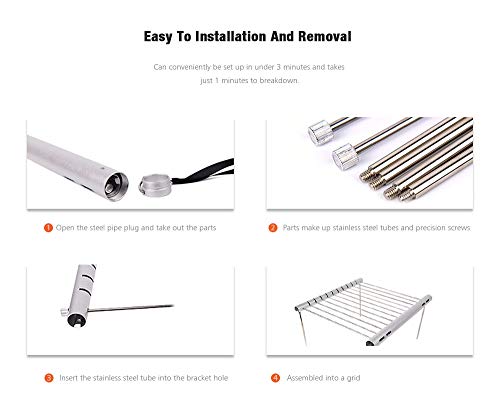 Easy To Installation And Removal

Can conveniently be set up in under 3 minutes and takes just 1 minutes to breakdown.

1 Open the steel pipe plug and take out the parts

2 Parts make up stainless steel tubes and precision screws

3 Insert the stainless steel tube into the bracket hole

4 Assembled into a grid