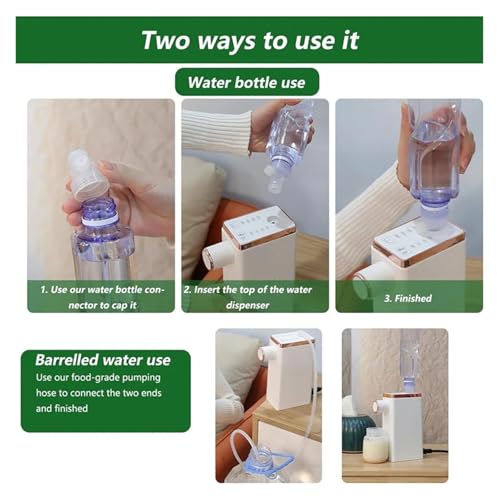 Two ways to use it

Water bottle use

1. Use our water bottle connector to cap it

2. Insert the top of the water dispenser

3. Finished

Barrelled water use
Use our food-grade pumping hose to connect the two ends and finished