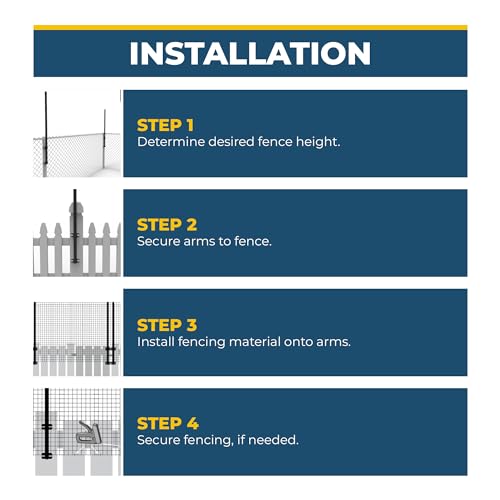 INSTALLATION

STEP 1
Determine desired fence height.

STEP 2
Secure arms to fence.

STEP 3
Install fencing material onto arms.

STEP 4
Secure fencing, if needed.