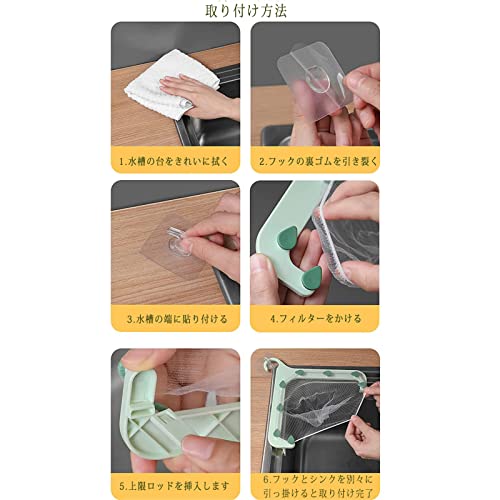 取り付け方法

1.水槽の台をきれいに拭く

2.フックの裏ゴムを引き裂く

3.水槽の端に貼り付ける

4.フィルターをかける

5.上限ロッドを挿入します

6.フックとシンクを別々に引っ掛けると取り付け完了