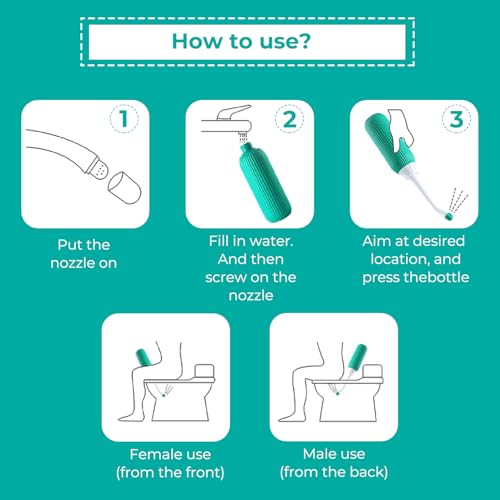 How to use?

1

Put the nozzle on

2

Fill in water. And then screw on the nozzle

3

Aim at desired location, and press thebottle

Female use (from the front)

Male use (from the back)