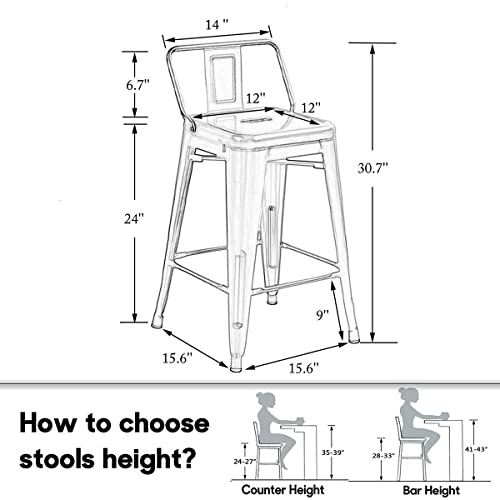 14 "
6.7"
12"
12"
30.7"
24"
9"
15.6"
15.6"

How to choose stools height?

24-27"
35-39"
Counter Height

28-33"
41-43"
Bar Height