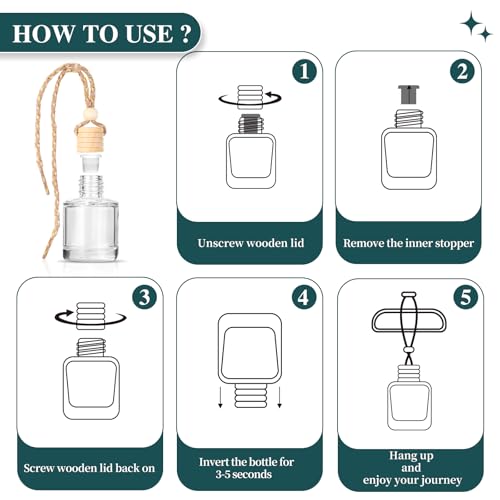 HOW TO USE ?

1

Unscrew wooden lid

2

Remove the inner stopper

3

Screw wooden lid back on

4

Invert the bottle for 3-5 seconds

5

Hang up and enjoy your journey