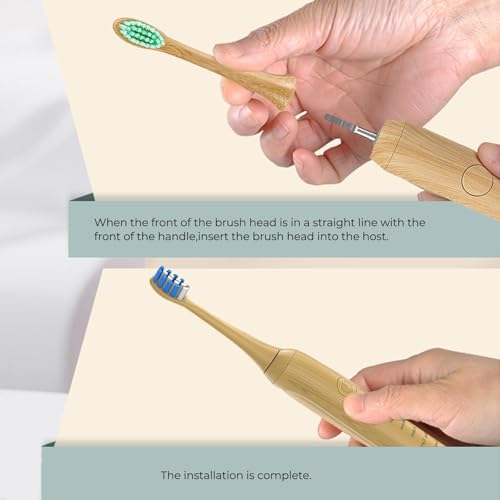 When the front of the brush head is in a straight line with the front of the handle,insert the brush head into the host.

The installation is complete.