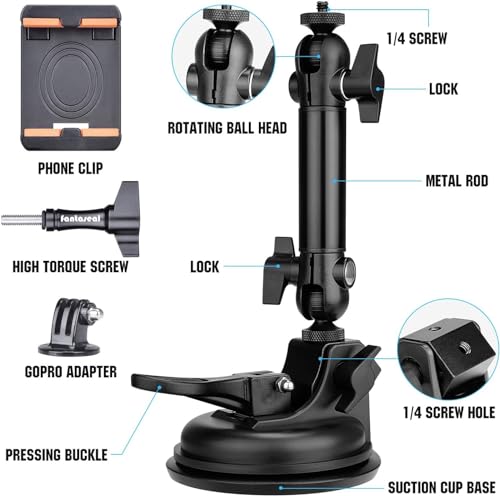 1/4 SCREW

LOCK

ROTATING BALL HEAD

PHONE CLIP

METAL ROD

fantaseal

HIGH TORQUE SCREW

LOCK

GOPRO ADAPTER

1/4 SCREW HOLE

PRESSING BUCKLE

SUCTION CUP BASE