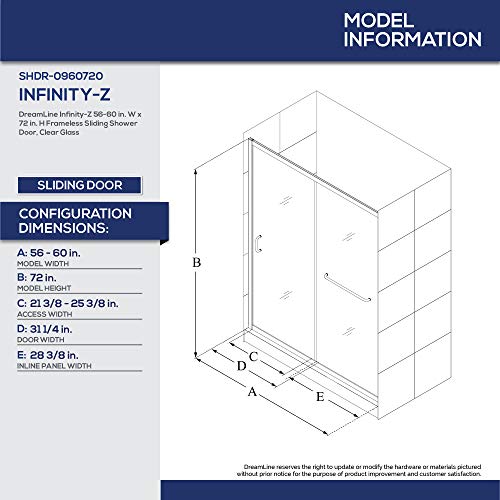 MODEL INFORMATION

SHDR-0960720

INFINITY-Z

DreamLine Infinity-Z 56-60 in. W x 72 in. H Frameless Sliding Shower Door, Clear Glass

SLIDING DOOR

CONFIGURATION DIMENSIONS:

A: 56 - 60 in.
MODEL WIDTH

B: 72 in.
MODEL HEIGHT

C: 21 3/8 - 25 3/8 in.
ACCESS WIDTH

D: 31 1/4 in.
DOOR WIDTH

E: 28 3/8 in.
INLINE PANEL WIDTH

B

C

D

A

E

DreamLine reserves the right to update or modify the hardware or materials pictured without prior notice for the purpose of product improvement and customer satisfaction.