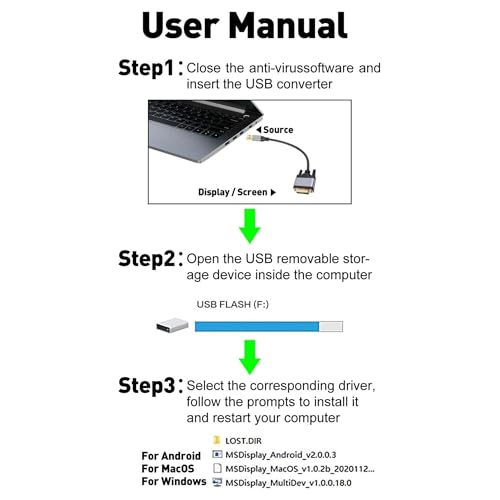 User Manual

Step1: Close the anti-virussoftware and insert the USB converter

◀ Source

Display / Screen ▶

Step2: Open the USB removable storage device inside the computer

USB FLASH (F:)

Step3: Select the corresponding driver, follow the prompts to install it and restart your computer

LOST.DIR
For Android MSDisplay_Android_v2.0.0.3
For MacOS MSDisplay_MacOS_v1.0.2b_2020112...
For Windows MSDisplay_MultiDev_v1.0.0.18.0