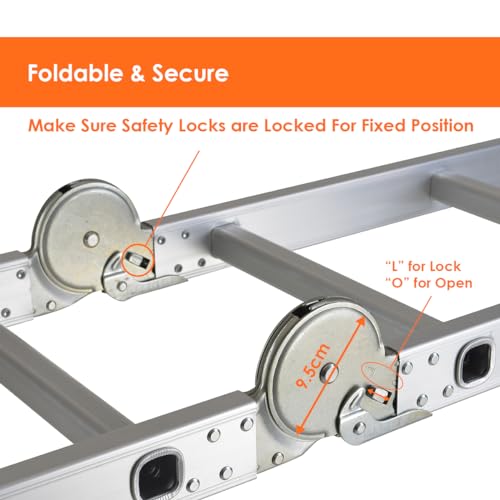 Foldable & Secure

Make Sure Safety Locks are Locked For Fixed Position

"L" for Lock
"O" for Open

9.5cm