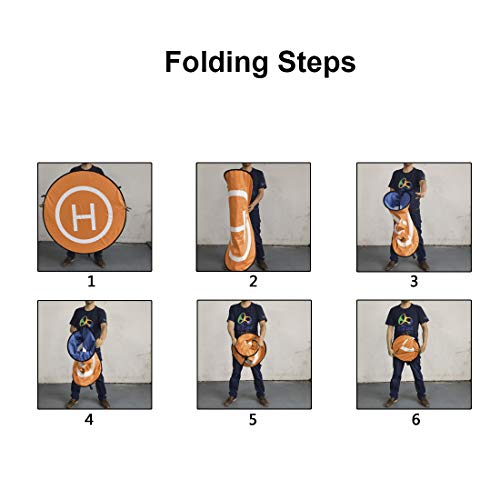 Folding Steps

H

1

2

3

4

5

6