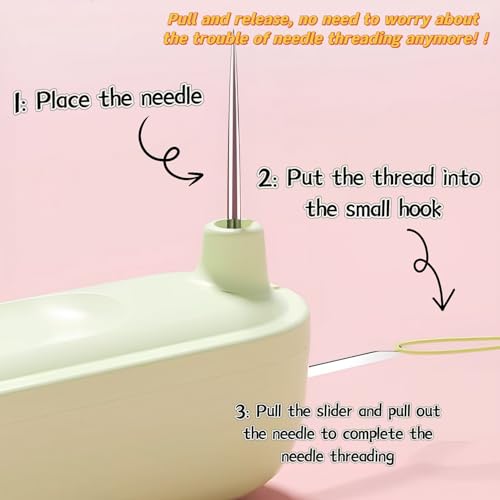 Pull and release, no need to worry about the trouble of needle threading anymore! !

1: Place the needle

2: Put the thread into the small hook

3: Pull the slider and pull out the needle to complete the needle threading