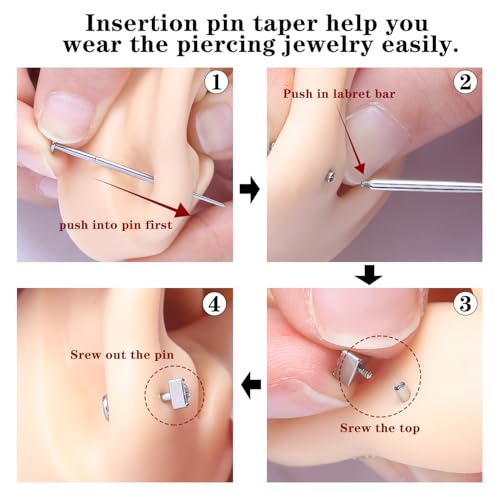 Insertion pin taper help you wear the piercing jewelry easily.

1
push into pin first

2
Push in labret bar

3
Srew the top

4
Srew out the pin