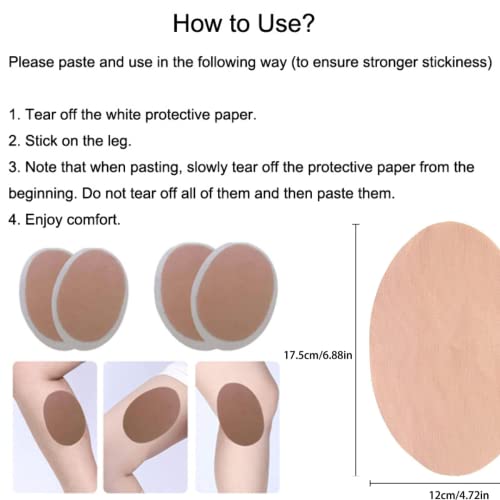 How to Use?

Please paste and use in the following way (to ensure stronger stickiness)

1. Tear off the white protective paper.
2. Stick on the leg.
3. Note that when pasting, slowly tear off the protective paper from the beginning. Do not tear off all of them and then paste them.
4. Enjoy comfort.

17.5cm/6.88in

12cm/4.72in