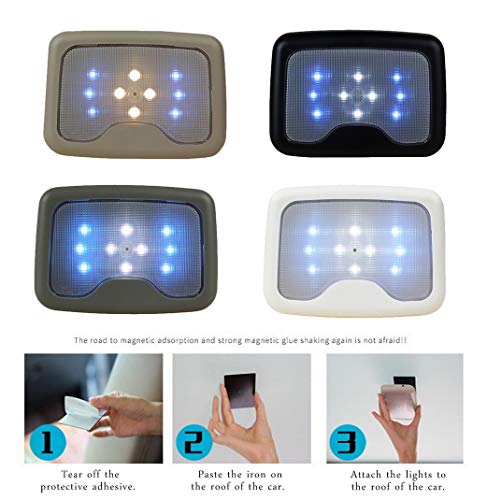 The road to magnetic adsorption and strong magnetic glue shaking again is not afraid!!

1

Tear off the protective adhesive.

2

Paste the iron on the roof of the car.

3

Attach the lights to the roof of the car.