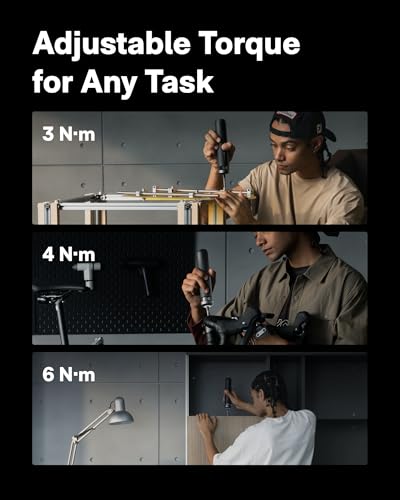 Adjustable Torque for Any Task

3 N·m

4 N·m

6 N·m