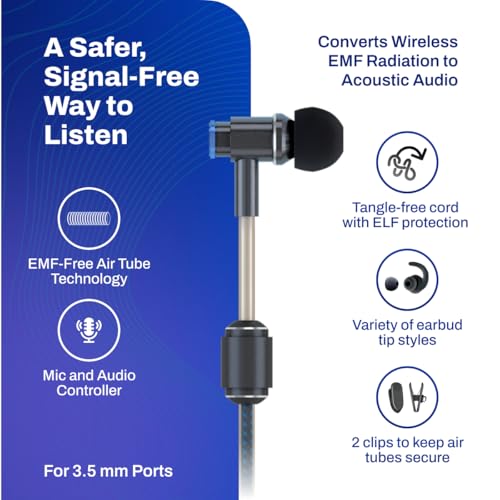 A Safer, Signal-Free Way to Listen

EMF-Free Air Tube Technology

Mic and Audio Controller

For 3.5 mm Ports

Converts Wireless EMF Radiation to Acoustic Audio

Tangle-free cord with ELF protection

Variety of earbud tip styles

2 clips to keep air tubes secure