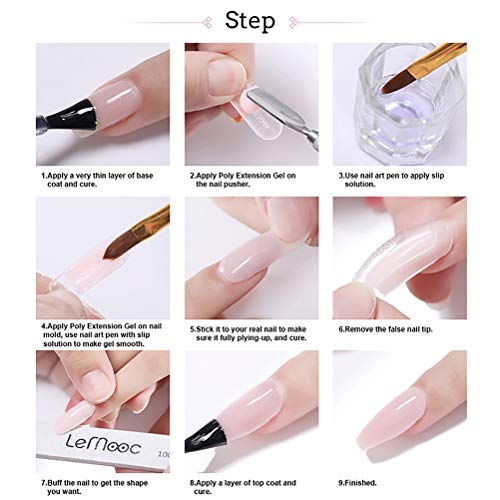 Step

1.Apply a very thin layer of base coat and cure.

2.Apply Poly Extension Gel on the nail pusher.

3.Use nail art pen to apply slip solution.

4.Apply Poly Extension Gel on nail mold, use nail art pen with slip solution to make gel smooth.

5.Stick it to your real nail to make sure it fully plying-up, and cure.

6.Remove the false nail tip.

LeMooc
100

7.Buff the nail to get the shape you want.

8.Apply a layer of top coat and cure.

9.Finished.