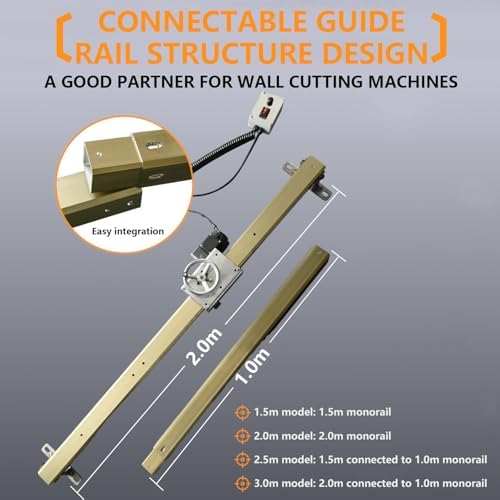 CONNECTABLE GUIDE RAIL STRUCTURE DESIGN

A GOOD PARTNER FOR WALL CUTTING MACHINES

Easy integration

2.0m

1.0m

1.5m model: 1.5m monorail

2.0m model: 2.0m monorail

2.5m model: 1.5m connected to 1.0m monorail

3.0m model: 2.0m connected to 1.0m monorail