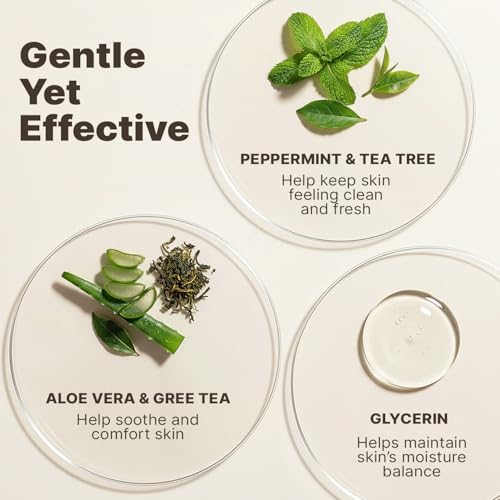 Gentle Yet Effective

PEPPERMINT & TEA TREE
Help keep skin feeling clean and fresh

ALOE VERA & GREE TEA
Help soothe and comfort skin

GLYCERIN
Helps maintain skin's moisture balance