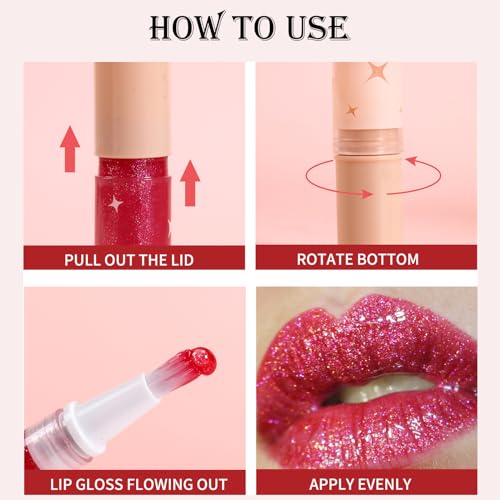 HOW TO USE

PULL OUT THE LID

ROTATE BOTTOM

LIP GLOSS FLOWING OUT

APPLY EVENLY