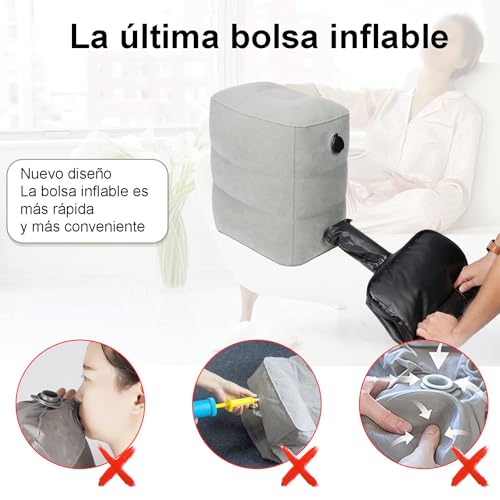 La última bolsa inflable

Nuevo diseño
La bolsa inflable es más rápida
y más conveniente