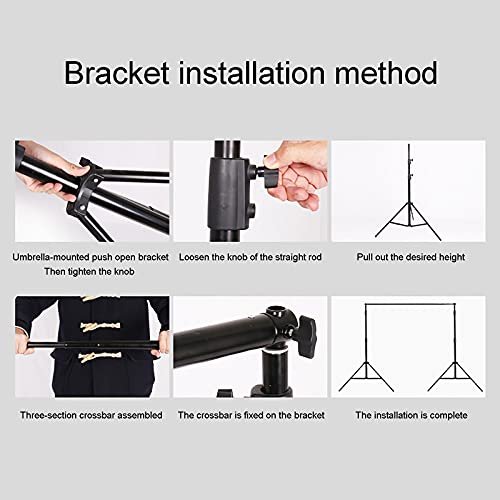 Bracket installation method

Umbrella-mounted push open bracket
Then tighten the knob

Loosen the knob of the straight rod

Pull out the desired height

Three-section crossbar assembled

The crossbar is fixed on the bracket

The installation is complete