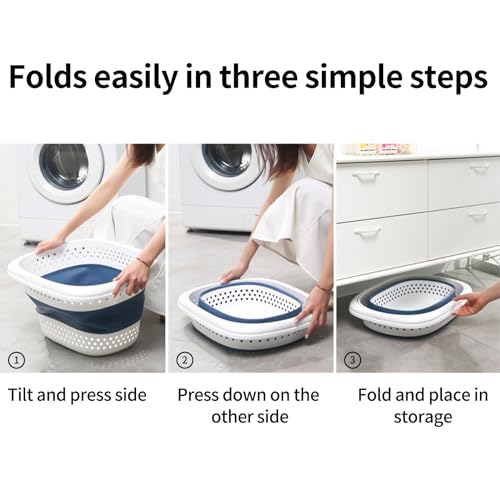 Folds easily in three simple steps

①

Tilt and press side

②

Press down on the other side

③

Fold and place in storage