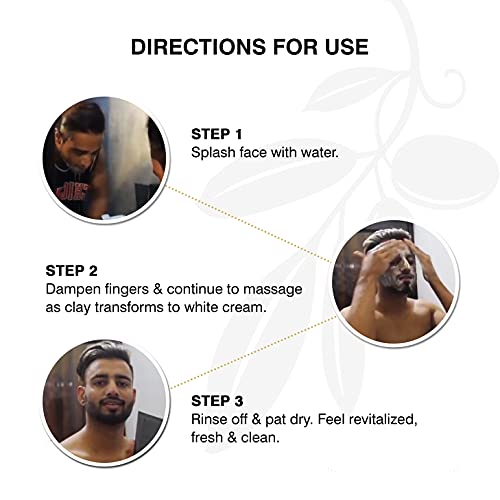 DIRECTIONS FOR USE

STEP 1
Splash face with water.

STEP 2
Dampen fingers & continue to massage as clay transforms to white cream.

STEP 3
Rinse off & pat dry. Feel revitalized, fresh & clean.