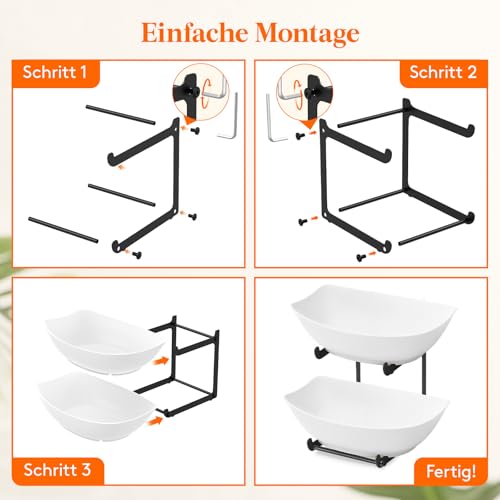 Einfache Montage

Schritt 1

Schritt 2

Schritt 3

Fertig!