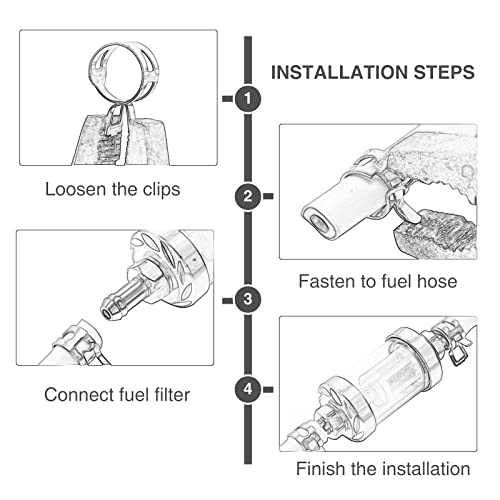 INSTALLATION STEPS

1

Loosen the clips

2

Fasten to fuel hose

3

Connect fuel filter

4

Finish the installation