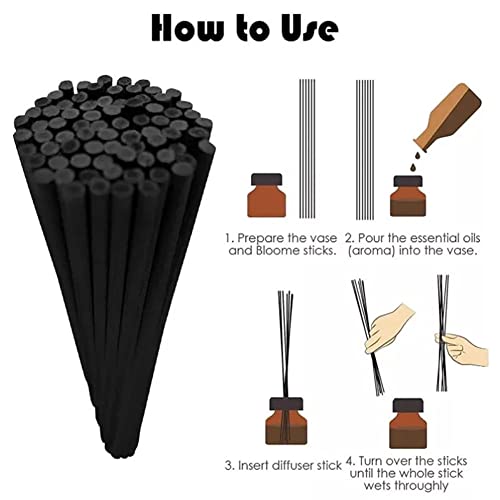 How to Use

1. Prepare the vase and Bloome sticks.

2. Pour the essential oils (aroma) into the vase.

3. Insert diffuser stick

4. Turn over the sticks until the whole stick wets throughly