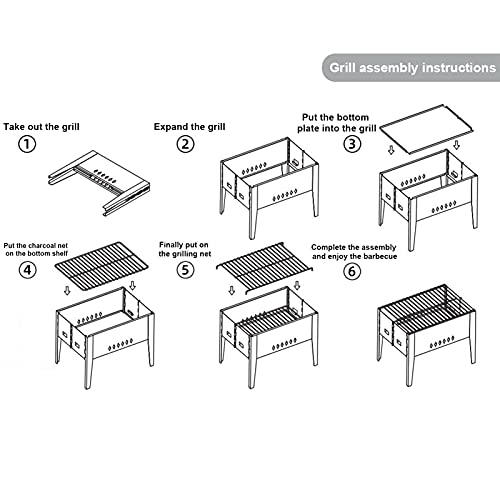 Grill assembly instructions

Take out the grill
①

Expand the grill
②

Put the bottom plate into the grill
③

Put the charcoal net on the bottom shelf
④

Finally put on the grilling net
⑤

Complete the assembly and enjoy the barbecue
⑥