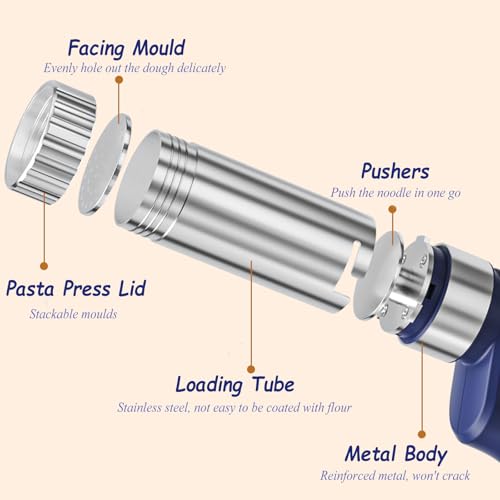 Facing Mould
Evenly hole out the dough delicately

Pushers
Push the noodle in one go

Pasta Press Lid
Stackable moulds

Loading Tube
Stainless steel, not easy to be coated with flour

Metal Body
Reinforced metal, won't crack