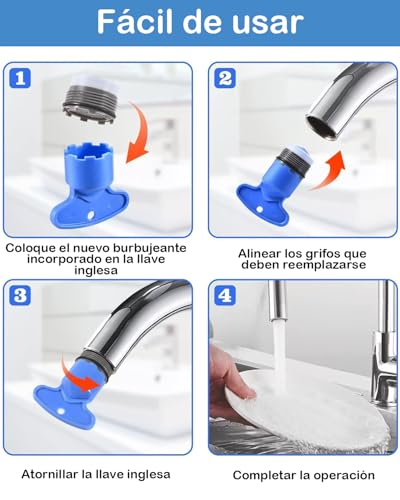 Fácil de usar

1

Coloque el nuevo burbujeante incorporado en la llave inglesa

2

Alinear los grifos que deben reemplazarse

3

Atornillar la llave inglesa

4

Completar la operación