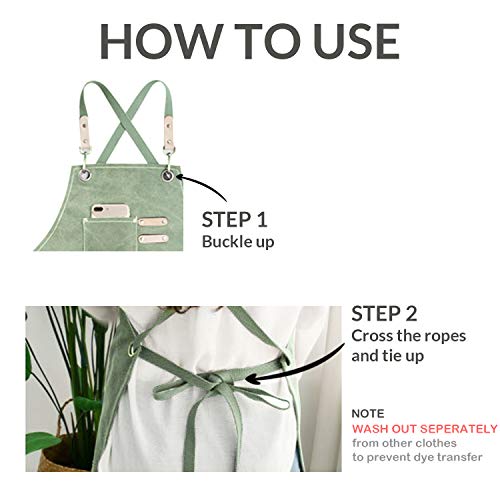 HOW TO USE

STEP 1
Buckle up

STEP 2
Cross the ropes and tie up

NOTE
WASH OUT SEPERATELY
from other clothes
to prevent dye transfer