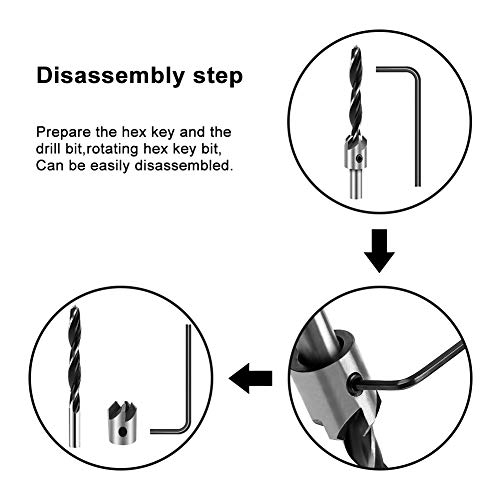 Disassembly step

Prepare the hex key and the drill bit,rotating hex key bit, Can be easily disassembled.