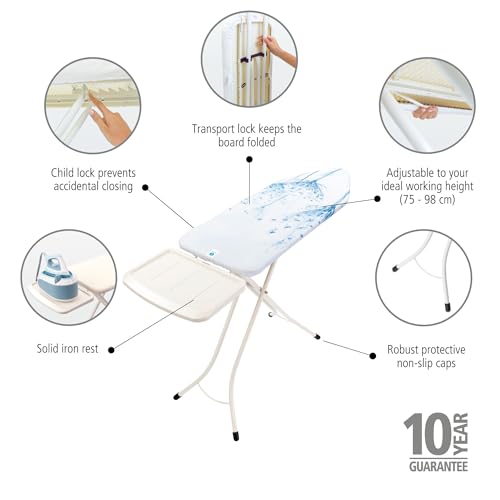 Transport lock keeps the board folded

Child lock prevents accidental closing

Adjustable to your ideal working height (75 - 98 cm)

Solid iron rest

Robust protective non-slip caps

10 YEAR GUARANTEE