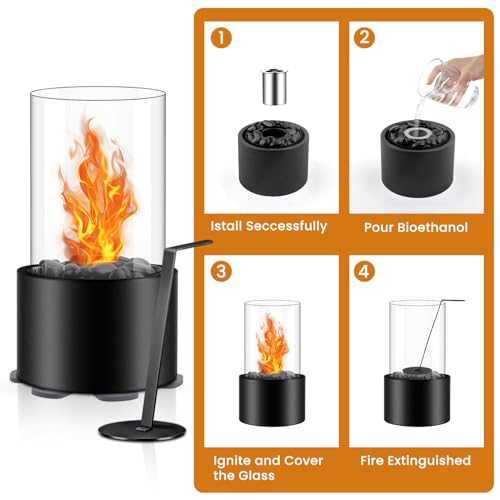 1

Istall Seccessfully

2

Pour Bioethanol

3

Ignite and Cover the Glass

4

Fire Extinguished