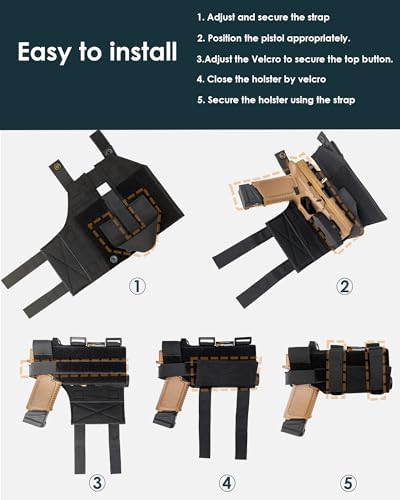 Easy to install

1. Adjust and secure the strap
2. Position the pistol appropriately.
3.Adjust the Velcro to secure the top button.
4. Close the holster by velcro
5. Secure the holster using the strap

①
②
③
④
⑤