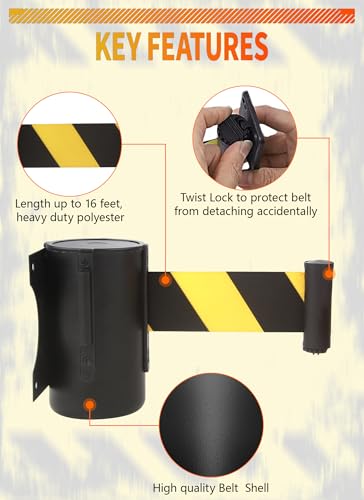 KEY FEATURES

Length up to 16 feet, heavy duty polyester

Twist Lock to protect belt from detaching accidentally

High quality Belt Shell