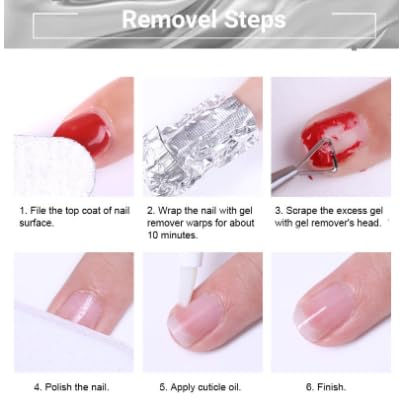 Removel Steps

1. File the top coat of nail surface.

2. Wrap the nail with gel remover warps for about 10 minutes.

3. Scrape the excess gel with gel remover's head.

4. Polish the nail.

5. Apply cuticle oil.

6. Finish.