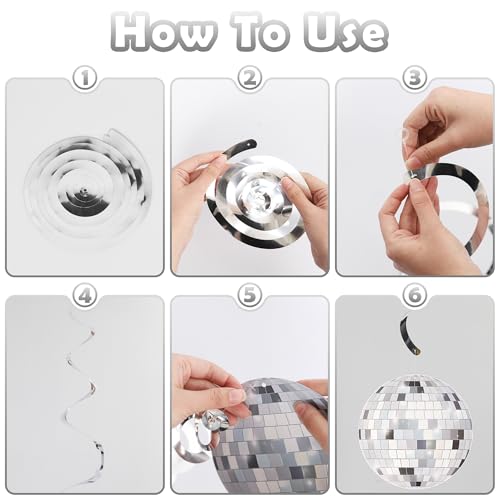 How To Use

1

2

3

4

5

6