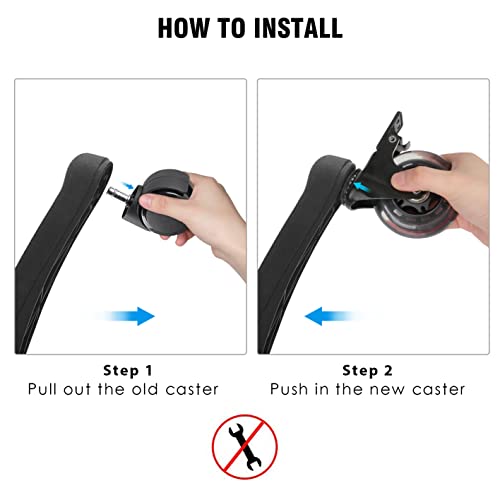 HOW TO INSTALL

Step 1
Pull out the old caster

Step 2
Push in the new caster