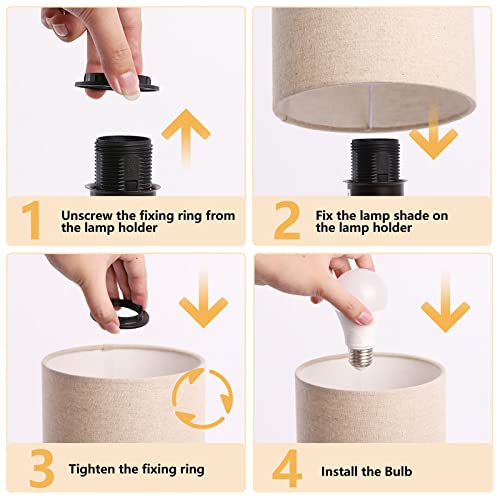 1 Unscrew the fixing ring from the lamp holder

2 Fix the lamp shade on the lamp holder

3 Tighten the fixing ring

4 Install the Bulb