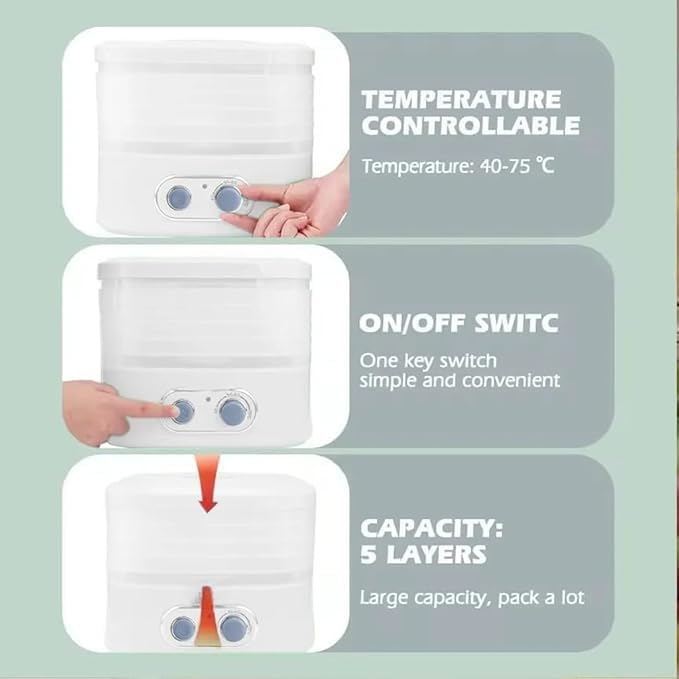 TEMPERATURE CONTROLLABLE

Temperature: 40-75 ℃

ON/OFF SWITC

One key switch simple and convenient

CAPACITY: 5 LAYERS

Large capacity, pack a lot