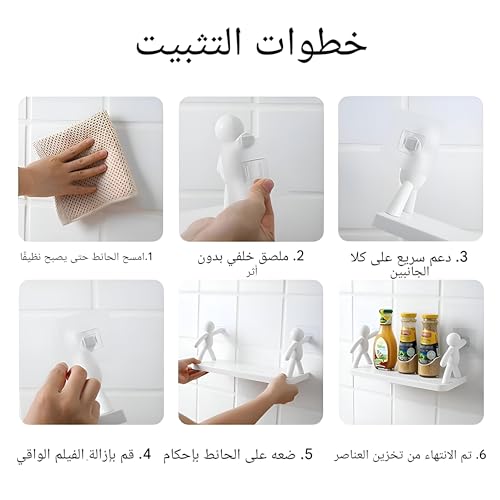 خطوات التثبيت

1.امسح الحائط حتى يصبح نظيفًا

2. ملصق خلفي بدون أثر

3. دعم سريع على كلا الجانبين

4. قم بإزالة الفيلم الواقي

5. ضعه على الحائط بإحكام

6. تم الانتهاء من تخزين العناصر